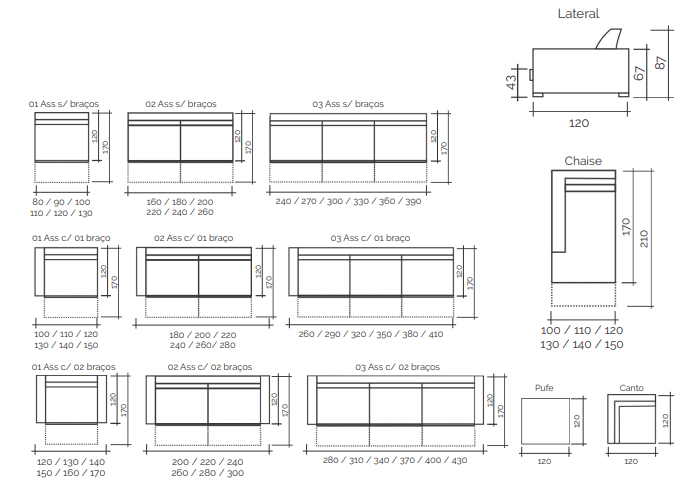 Lateral

43

67

87

120

01 Ass s/ braços

120

170

80 / 90 / 100
110 / 120 / 130

02 Ass s/ braços

120

170

160 / 180 / 200
220 / 240 / 260

03 Ass s/ braços

120

170

240 / 270 / 300 / 330 / 360 / 390

Chaise

170

210

100 / 110 / 120
130 / 140 / 150

01 Ass c/ 01 braço

120

170

100 / 110 / 120
130 / 140 / 150

02 Ass c/ 01 braço

120

170

180 / 200 / 220
240 / 260/ 280

03 Ass c/ 01 braço

120

170

260 / 290 / 320 / 350 / 380 / 410

01 Ass c/ 02 braços

120

170

120 / 130 / 140
150 / 160 / 170

02 Ass c/ 02 braços

120

170

200 / 220 / 240
260 / 280 / 300

03 Ass c/ 02 braços

120

170

280 / 310 / 340 / 370 / 400 / 430

Pufe

120

120

Canto

120

120